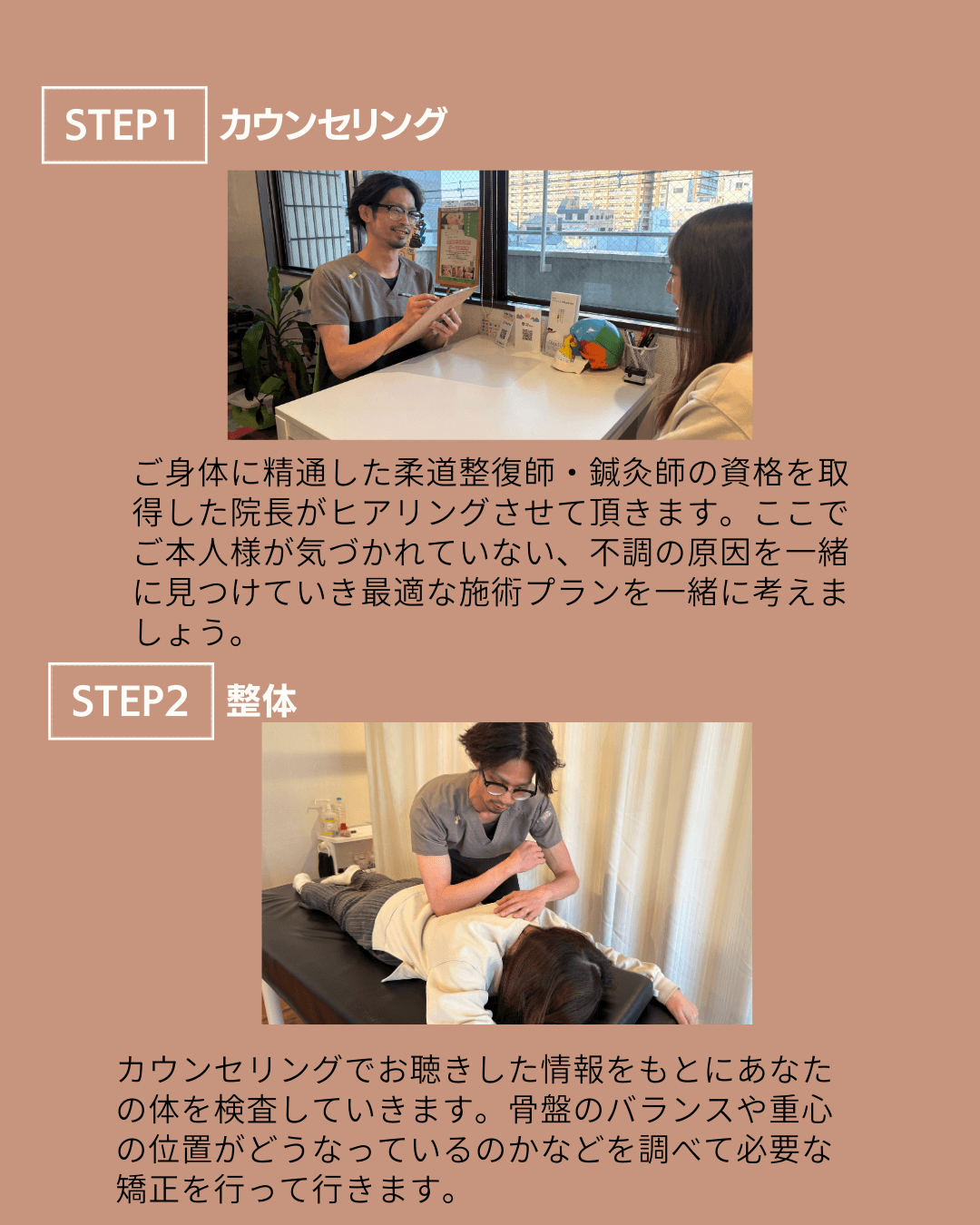 STEP1 カウンセリング

ご身体に精通した柔道整復師・鍼灸師の資格を取得した院長がヒアリングさせて頂きます。ここでご本人様が気づかれていない、不調の原因を一緒に見つけていき最適な施術プランを一緒に考えましょう。

STEP2 整体

カウンセリングでお聴きした情報をもとにあなたの体を検査していきます。骨盤のバランスや重心の位置がどうなっているのかなどを調べて必要な矯正を行って行きます。