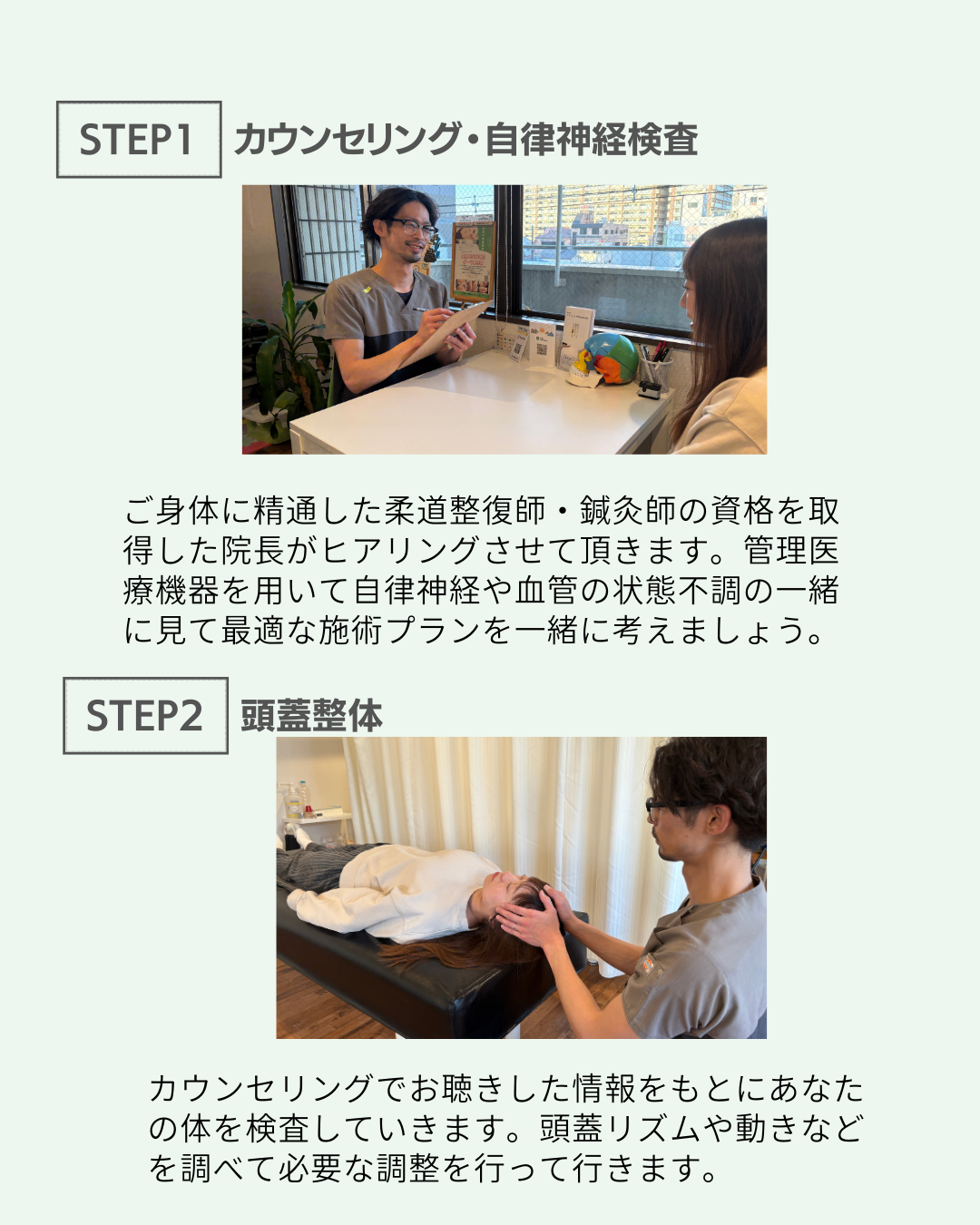 STEP1 カウンセリング・自律神経検査

ご身体に精通した柔道整復師・鍼灸師の資格を取得した院長がヒアリングさせて頂きます。管理医療機器を用いて自律神経や血管の状態不調の一緒に見て最適な施術プランを一緒に考えましょう。

STEP2 頭蓋整体

カウンセリングでお聴きした情報をもとにあなたの体を検査していきます。頭蓋リズムや動きなどを調べて必要な調整を行って行きます。